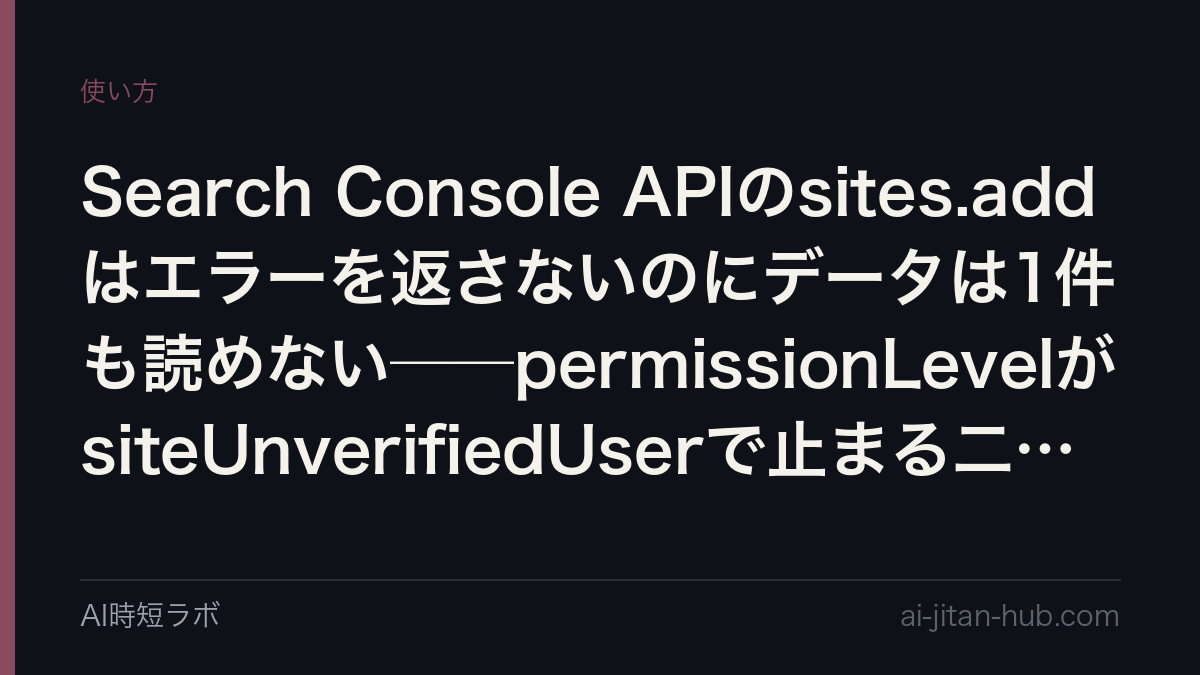 使い方

Search Console APIのsites.addはエラーを返さないのにデータは1件も読めない——permissionLevelがsiteUnverifiedUserで止まる二…

AI時短ラボ

ai-jitan-hub.com